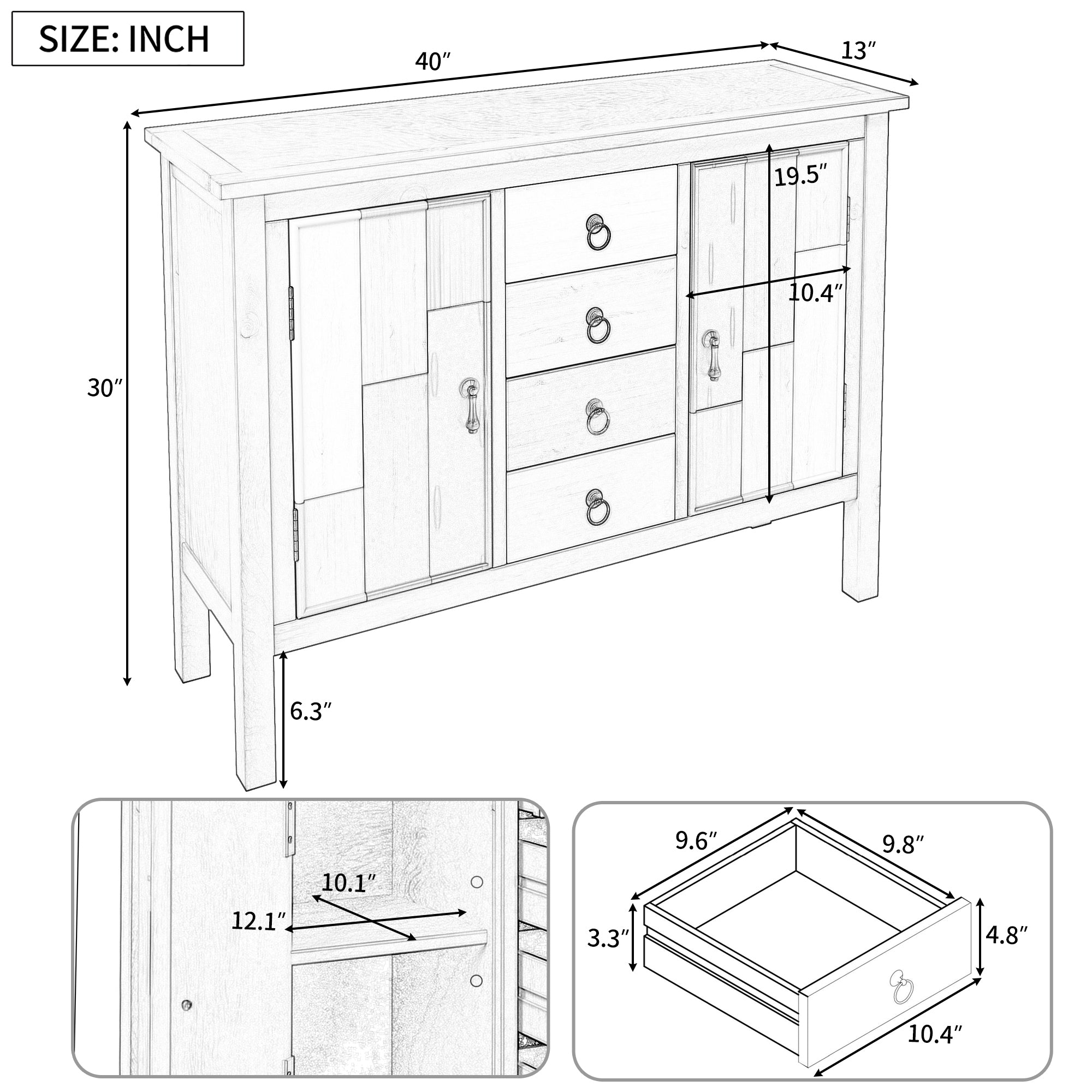 SIZE: INCH

40″

13″

30″

19.5″

10.4″

6.3″

10.1″

12.1″

9.6″

9.8″

3.3″

4.8″

10.4″