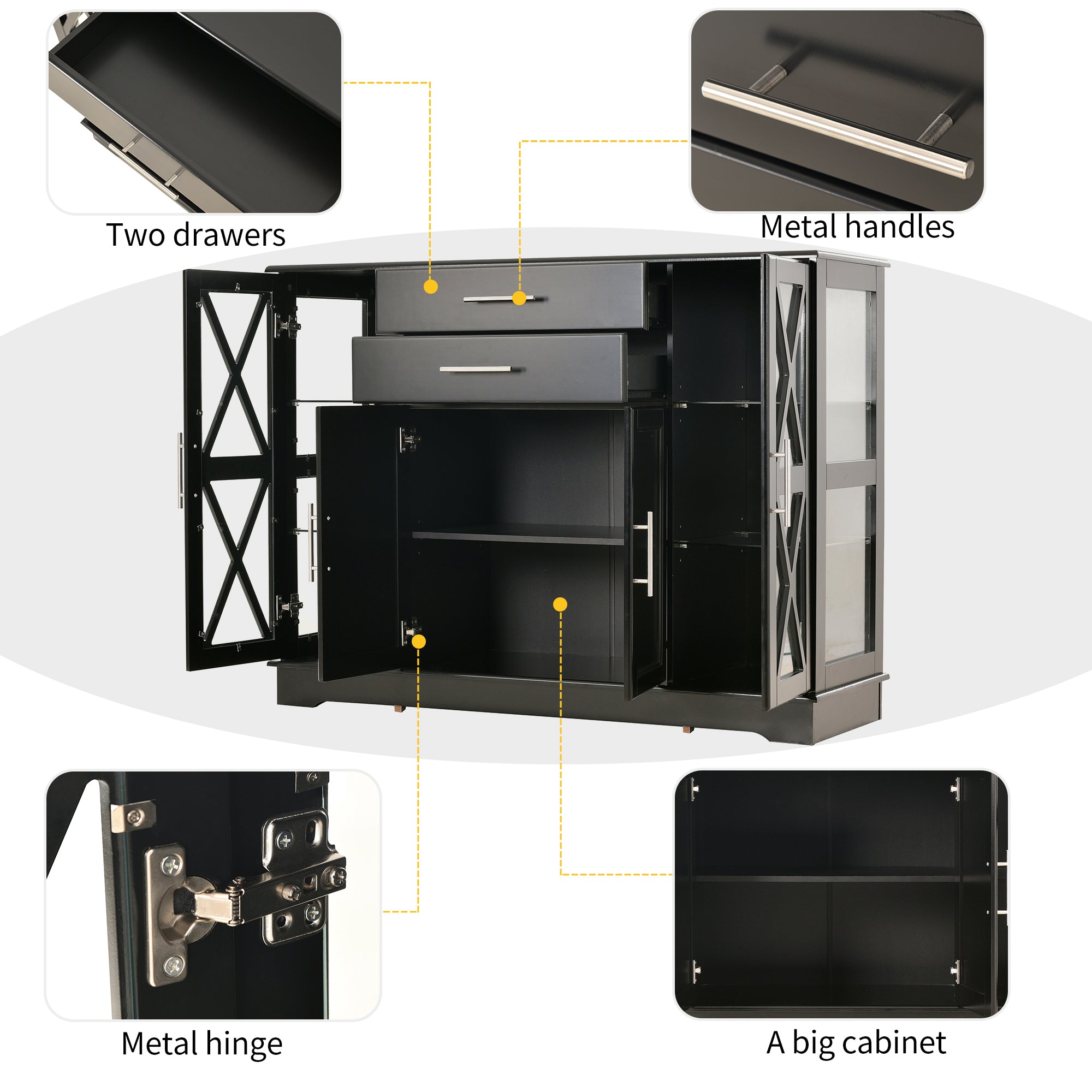 Two drawers

Metal handles

Metal hinge

A big cabinet