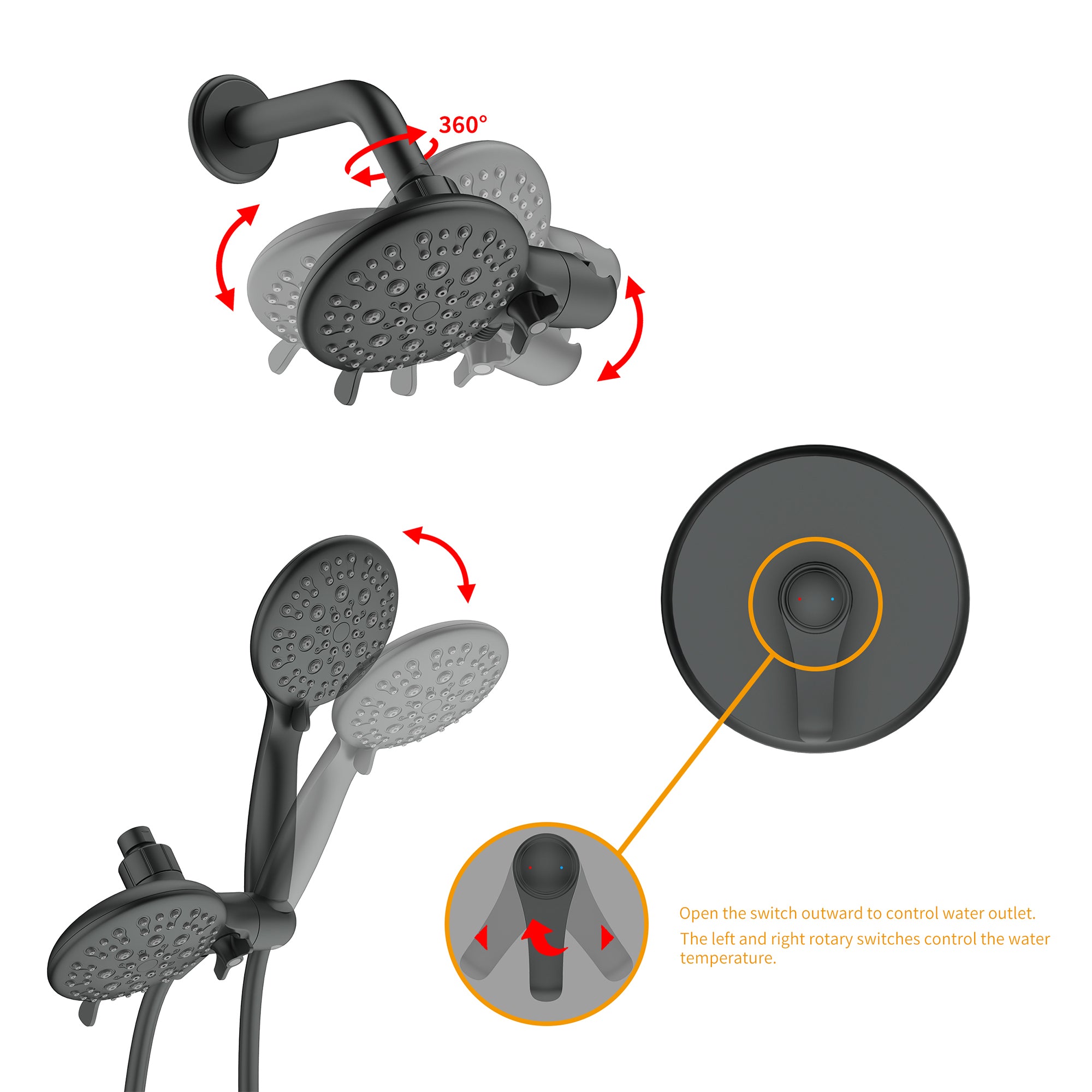 360°

Open the switch outward to control water outlet.

The left and right rotary switches control the water temperature.